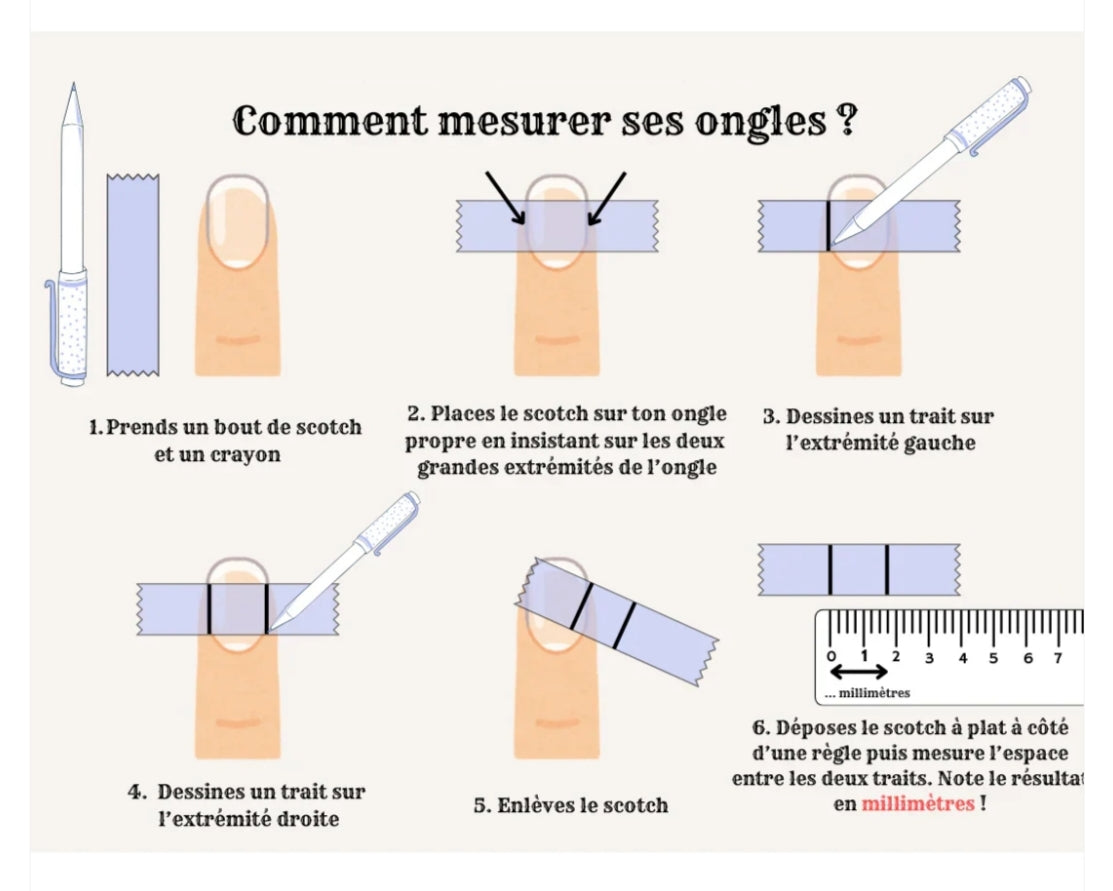 Comment mesurer ses ongles ?

1. Prends un bout de scotch et un crayon

2. Places le scotch sur ton ongle propre en insistant sur les deux grandes extrémités de l'ongle

3. Dessines un trait sur l'extrémité gauche

4. Dessines un trait sur l'extrémité droite

5. Enlèves le scotch

0 1 2 3 4 5 6 7

... millimètres

6. Déposes le scotch à plat à côté d'une règle puis mesure l'espace entre les deux traits. Note le résultat en millimètres !