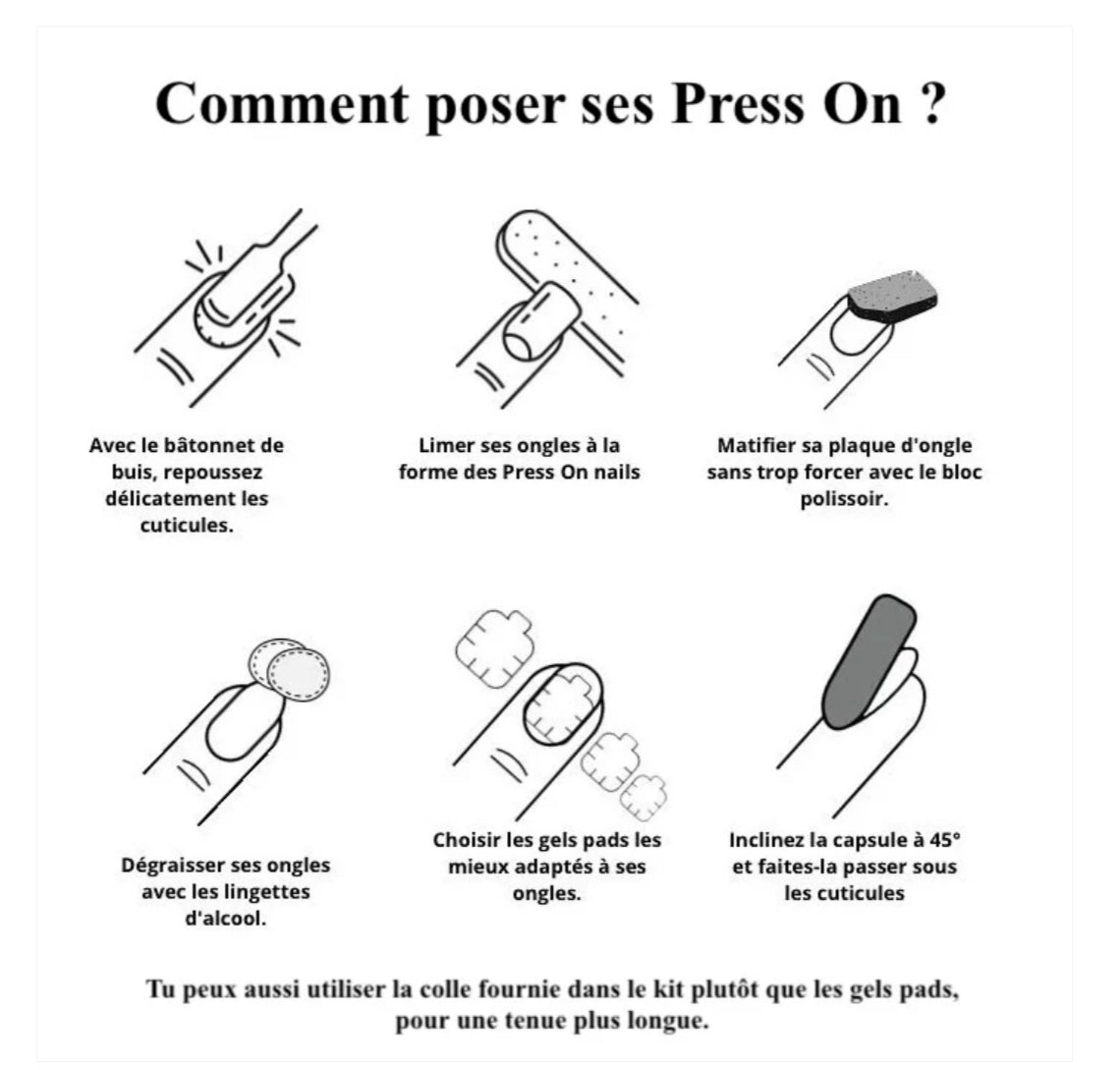 Comment poser ses Press On ?

Avec le bâtonnet de buis, repoussez délicatement les cuticules.

Limer ses ongles à la forme des Press On nails

Matifier sa plaque d'ongle sans trop forcer avec le bloc polissoir.

Dégraisser ses ongles avec les lingettes d'alcool.

Choisir les gels pads les mieux adaptés à ses ongles.

Inclinez la capsule à 45° et faites-la passer sous les cuticules

Tu peux aussi utiliser la colle fournie dans le kit plutôt que les gels pads, pour une tenue plus longue.