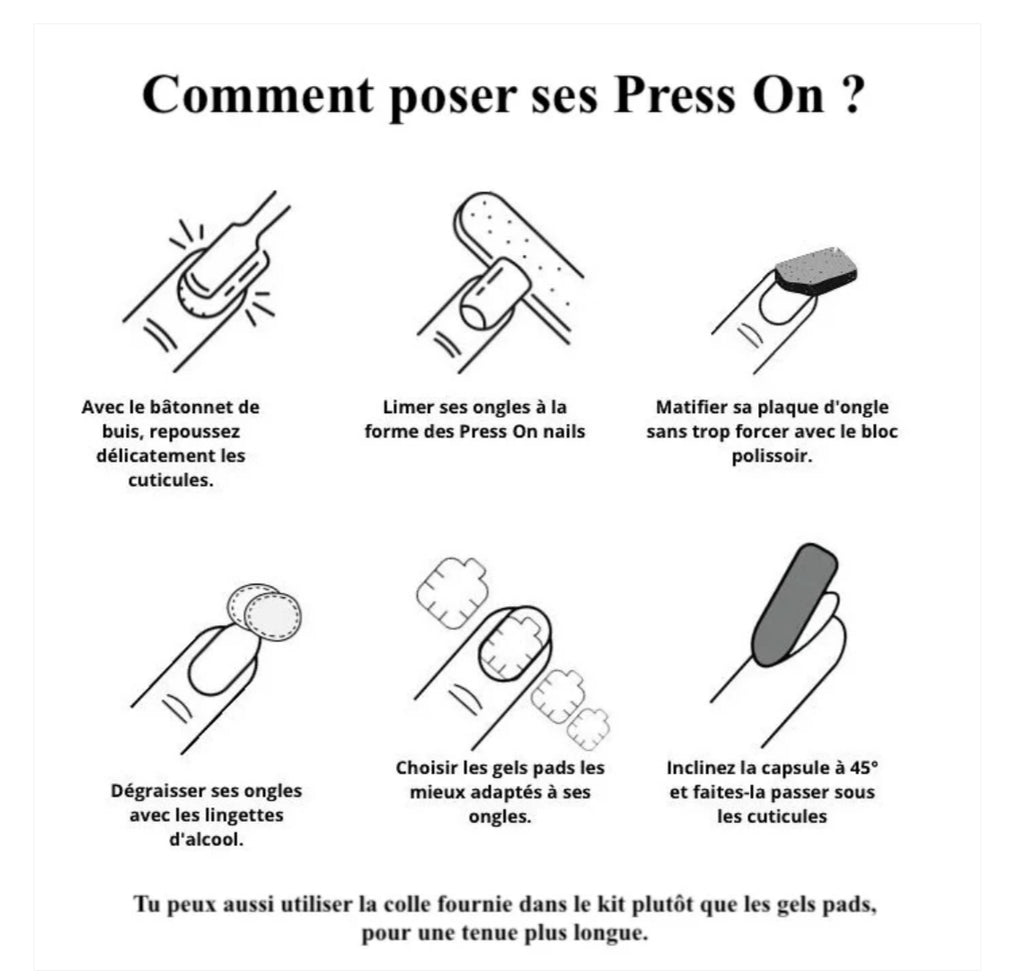 Comment poser ses Press On ?

Avec le bâtonnet de buis, repoussez délicatement les cuticules.

Limer ses ongles à la forme des Press On nails

Matifier sa plaque d'ongle sans trop forcer avec le bloc polissoir.

Dégraisser ses ongles avec les lingettes d'alcool.

Choisir les gels pads les mieux adaptés à ses ongles.

Inclinez la capsule à 45° et faites-la passer sous les cuticules

Tu peux aussi utiliser la colle fournie dans le kit plutôt que les gels pads, pour une tenue plus longue.